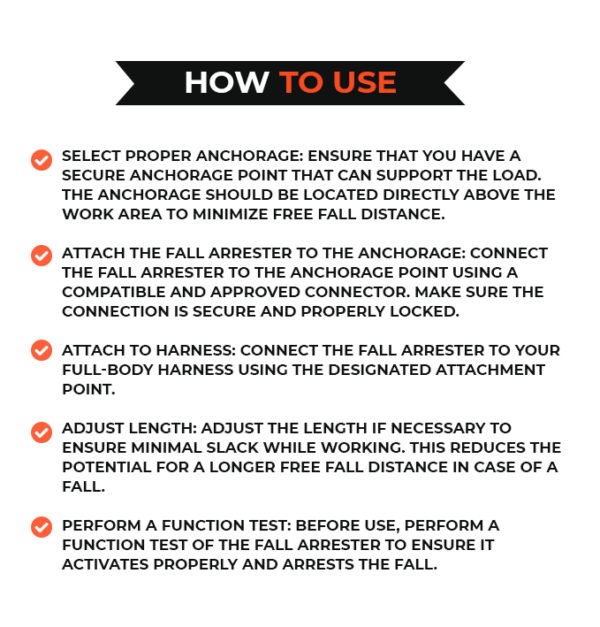 HOW TO USE

SELECT PROPER ANCHORAGE: ENSURE THAT YOU HAVE A SECURE ANCHORAGE POINT THAT CAN SUPPORT THE LOAD. THE ANCHORAGE SHOULD BE LOCATED DIRECTLY ABOVE THE WORK AREA TO MINIMIZE FREE FALL DISTANCE.

ATTACH THE FALL ARRESTER TO THE ANCHORAGE: CONNECT THE FALL ARRESTER TO THE ANCHORAGE POINT USING A COMPATIBLE AND APPROVED CONNECTOR. MAKE SURE THE CONNECTION IS SECURE AND PROPERLY LOCKED.

ATTACH TO HARNESS: CONNECT THE FALL ARRESTER TO YOUR FULL-BODY HARNESS USING THE DESIGNATED ATTACHMENT POINT.

ADJUST LENGTH: ADJUST THE LENGTH IF NECESSARY TO ENSURE MINIMAL SLACK WHILE WORKING. THIS REDUCES THE POTENTIAL FOR A LONGER FREE FALL DISTANCE IN CASE OF A FALL.

PERFORM A FUNCTION TEST: BEFORE USE, PERFORM A FUNCTION TEST OF THE FALL ARRESTER TO ENSURE IT ACTIVATES PROPERLY AND ARRESTS THE FALL.