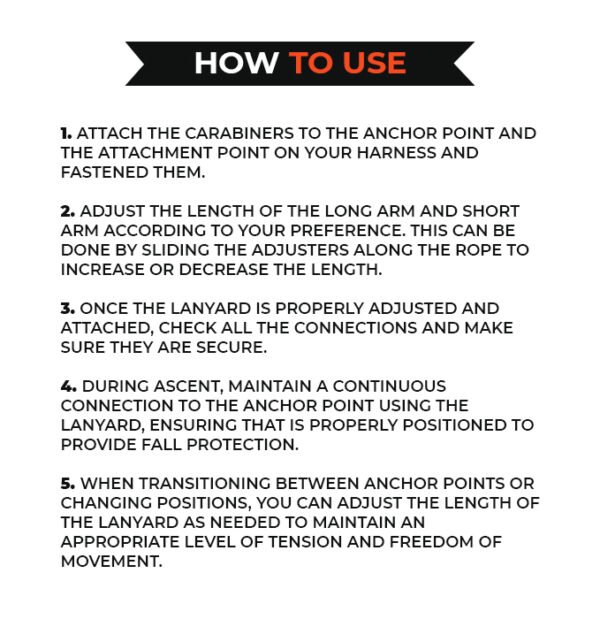 HOW TO USE

1. ATTACH THE CARABINERS TO THE ANCHOR POINT AND THE ATTACHMENT POINT ON YOUR HARNESS AND FASTENED THEM.

2. ADJUST THE LENGTH OF THE LONG ARM AND SHORT ARM ACCORDING TO YOUR PREFERENCE. THIS CAN BE DONE BY SLIDING THE ADJUSTERS ALONG THE ROPE TO INCREASE OR DECREASE THE LENGTH.

3. ONCE THE LANYARD IS PROPERLY ADJUSTED AND ATTACHED, CHECK ALL THE CONNECTIONS AND MAKE SURE THEY ARE SECURE.

4. DURING ASCENT, MAINTAIN A CONTINUOUS CONNECTION TO THE ANCHOR POINT USING THE LANYARD, ENSURING THAT IS PROPERLY POSITIONED TO PROVIDE FALL PROTECTION.

5. WHEN TRANSITIONING BETWEEN ANCHOR POINTS OR CHANGING POSITIONS, YOU CAN ADJUST THE LENGTH OF THE LANYARD AS NEEDED TO MAINTAIN AN APPROPRIATE LEVEL OF TENSION AND FREEDOM OF MOVEMENT.